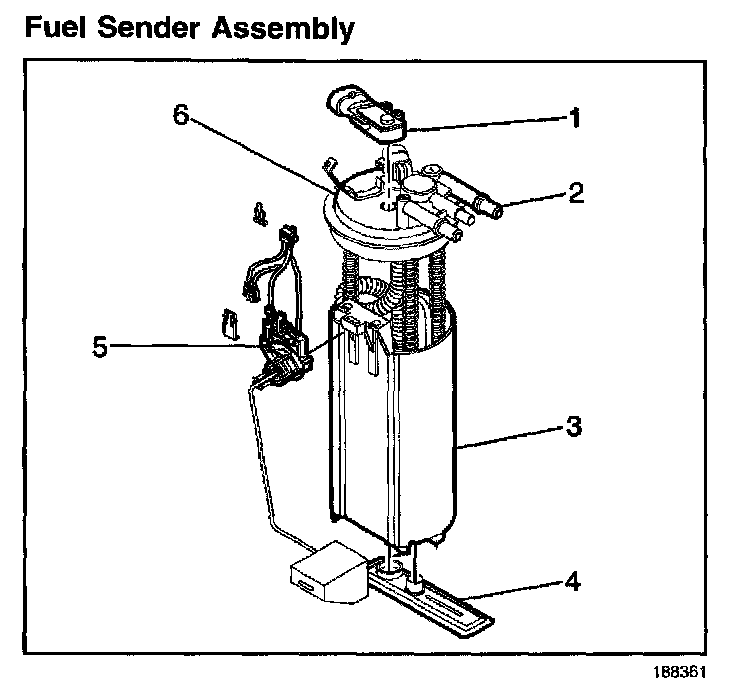 Fuel Sender Assembly

6
1
2
5
3
4

188361