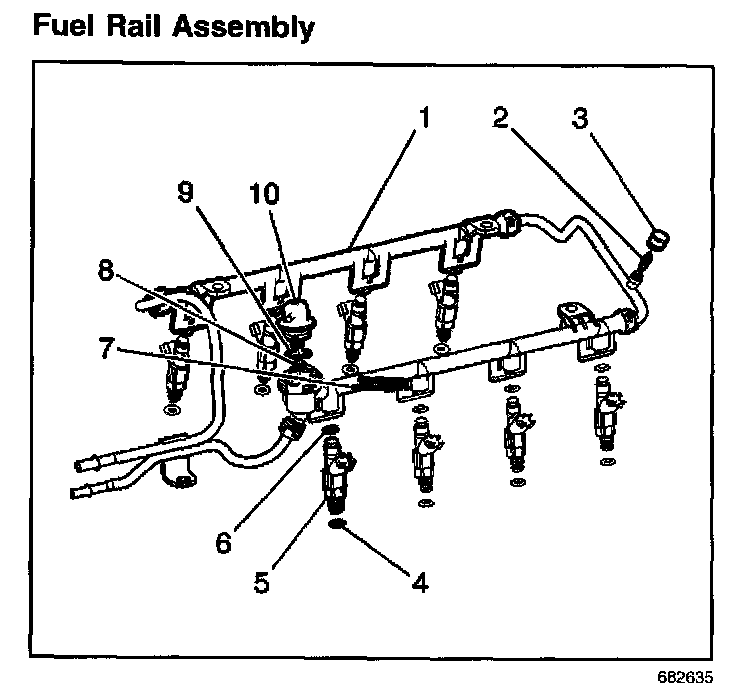 Fuel Rail Assembly

1
2
3
9
10
8
7
6
5
4

682635