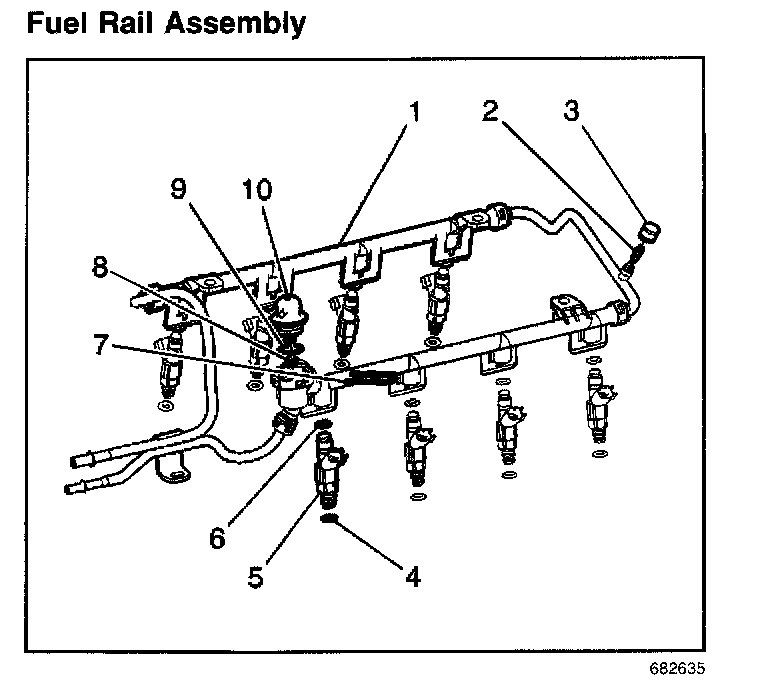 Fuel Rail Assembly

1
2
3
9
10
8
7
6
5
4

682635