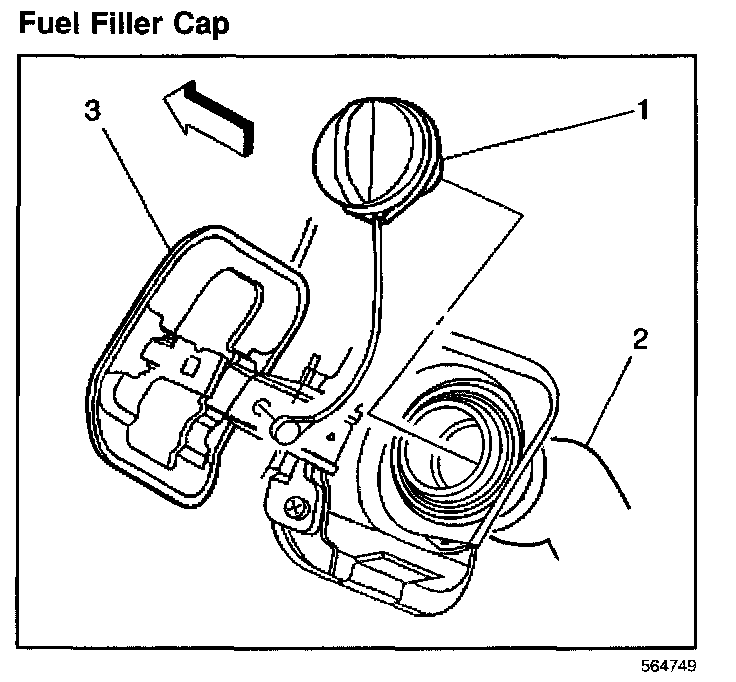 Fuel Filler Cap

3

1

2

564749