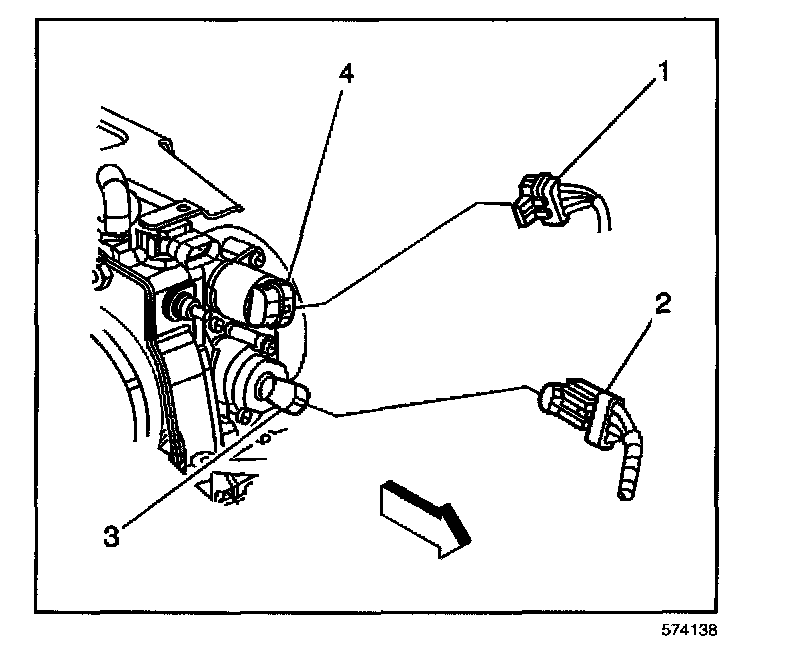 4
1
2
3
574138