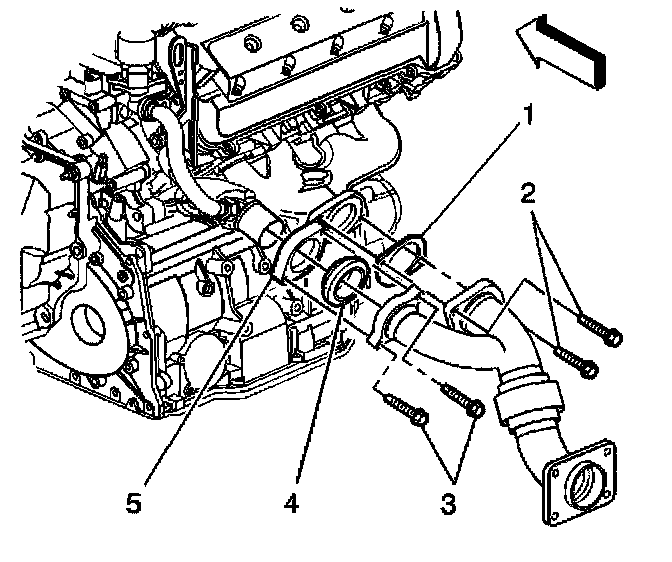 1
2
5
4
3