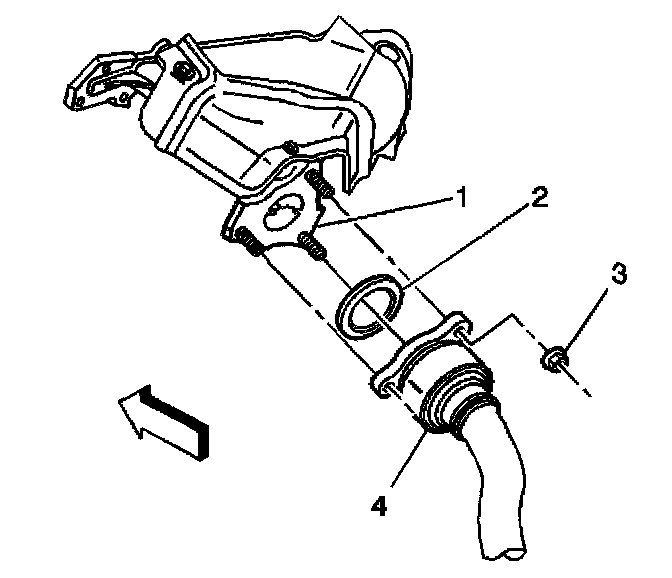 1
2
3
4