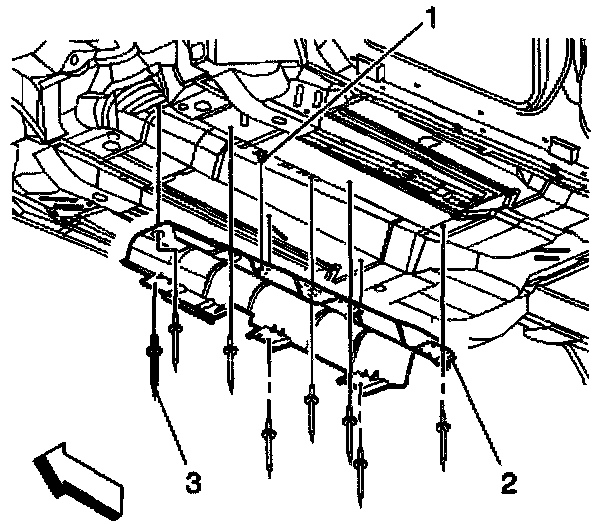 1
3
2