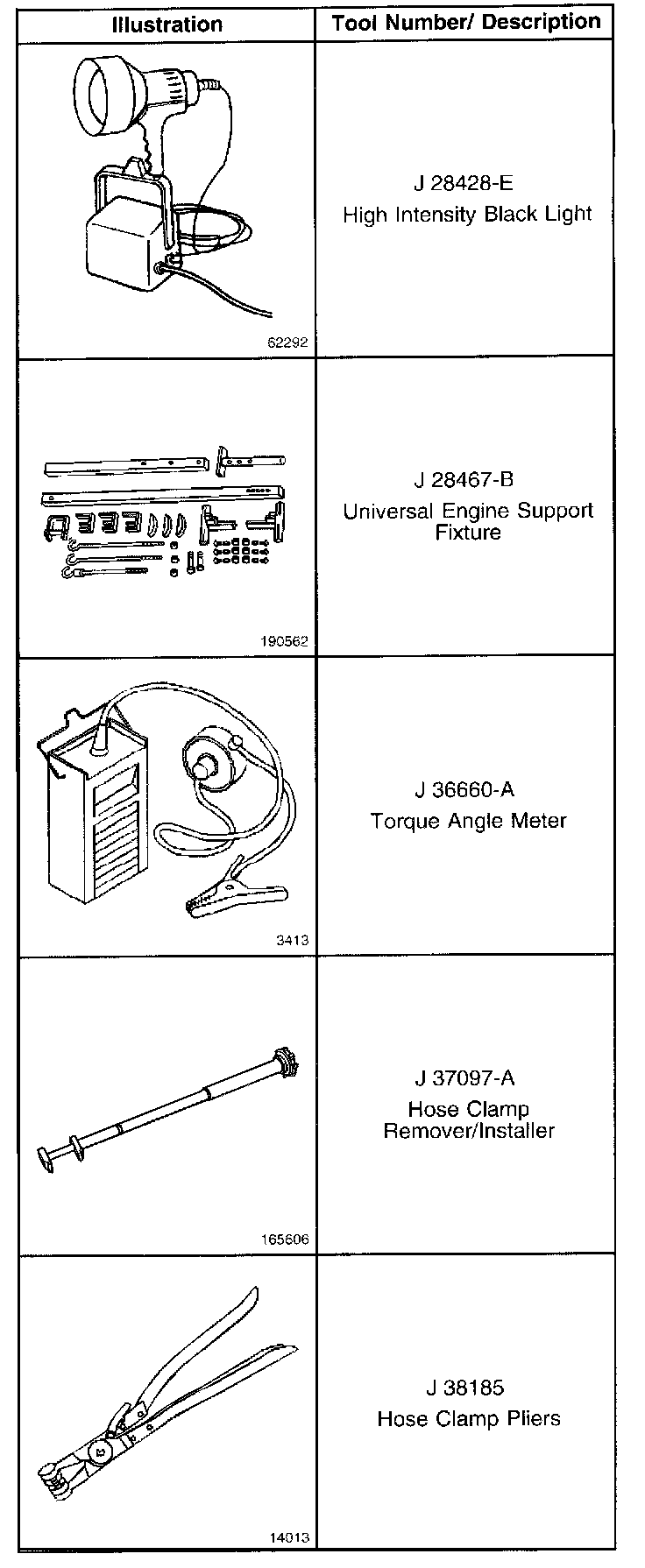 | Illustration | Tool Number/ Description |
|---|---|
| 62292 | J 28428-E High Intensity Black Light |
| 190562 | J 28467-B Universal Engine Support Fixture |
| 3413 | J 36660-A Torque Angle Meter |
| 165606 | J 37097-A Hose Clamp Remover/Installer |
| 14013 | J 38185 Hose Clamp Pliers |