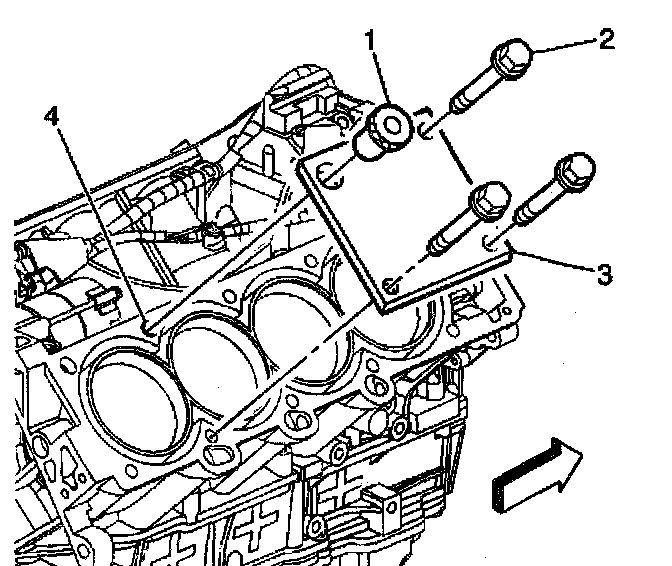 1
2
4
3