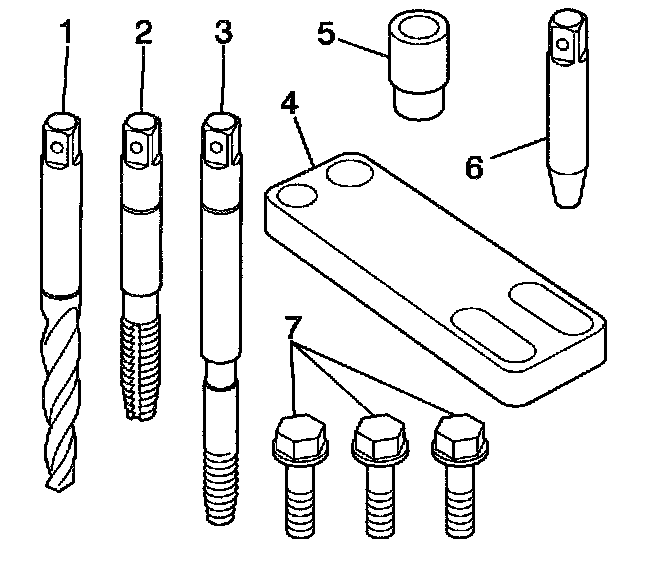 1
2
3
5
4
6
7