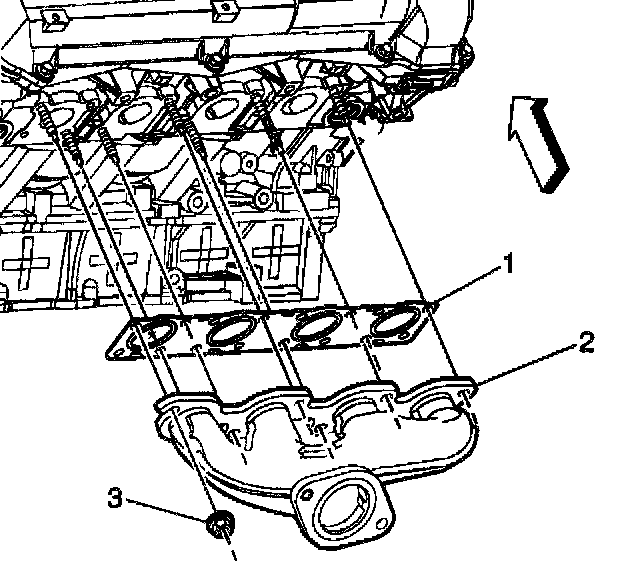 1

2

3