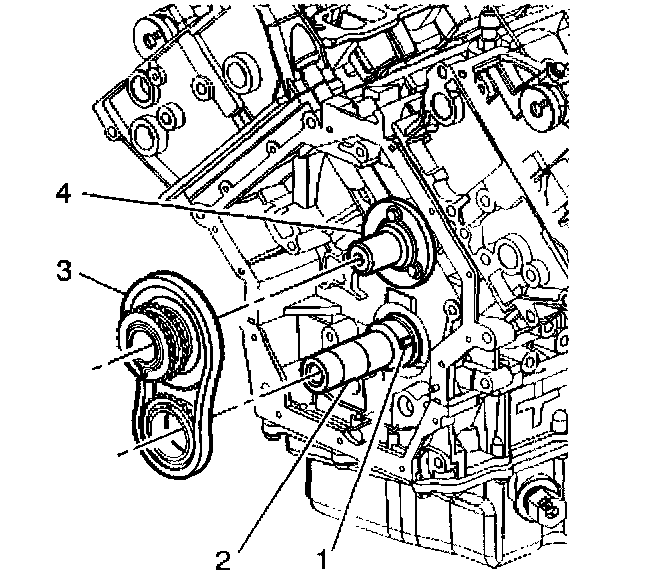 4
3
2
1