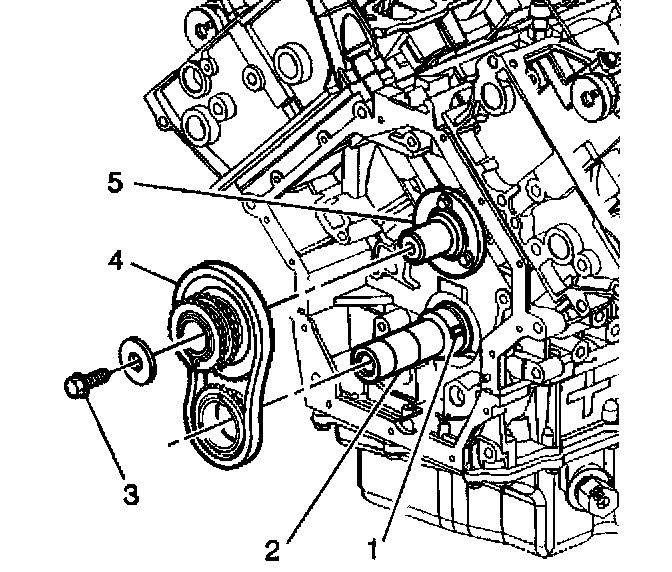 5
4
3
2
1