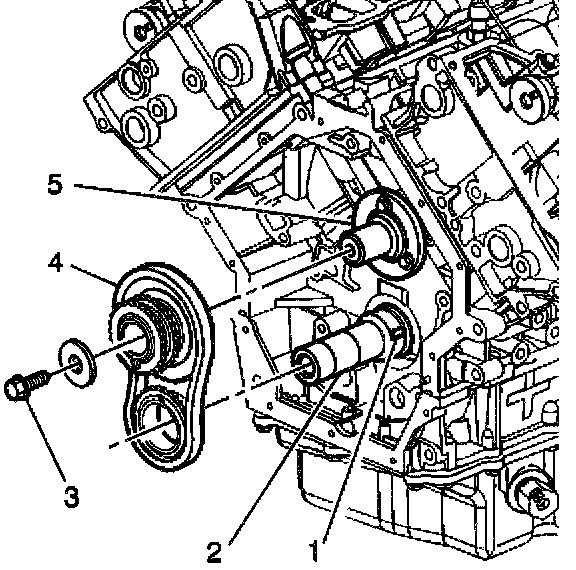 5
4
3
2
1