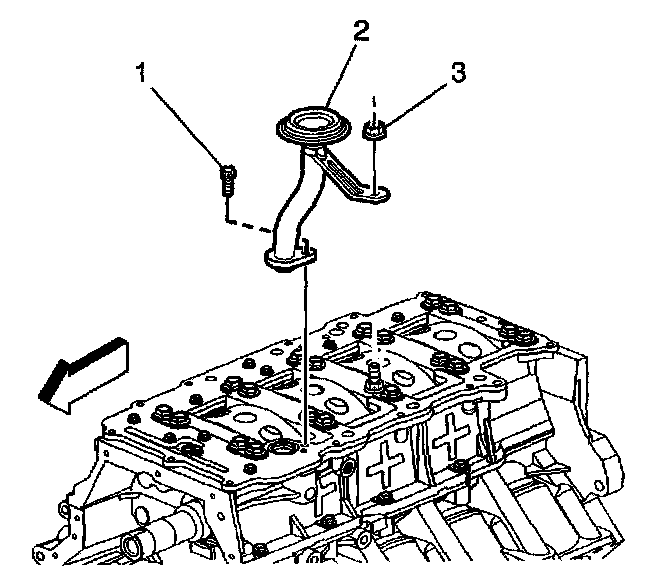 1
2
3