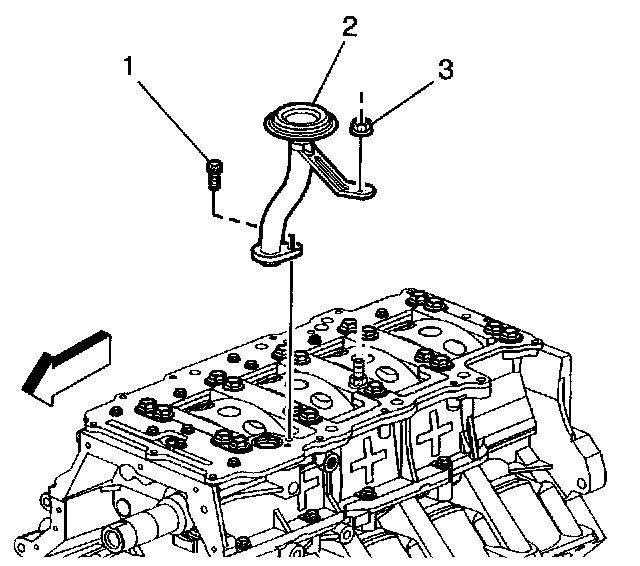 1
2
3