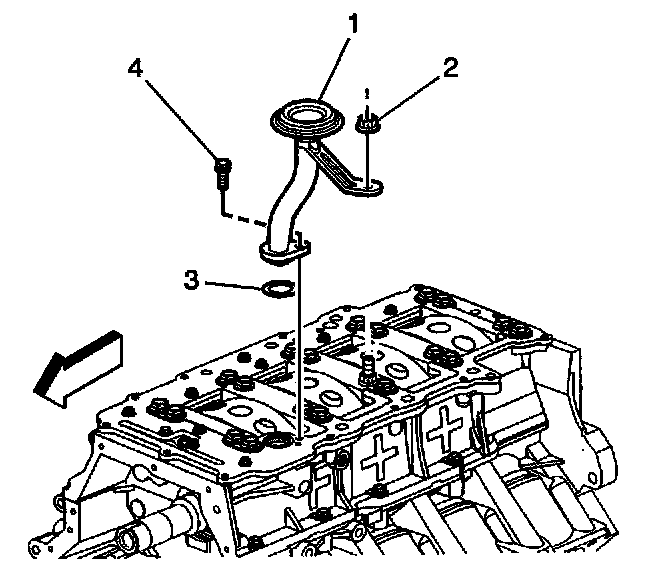 1
2
4
3