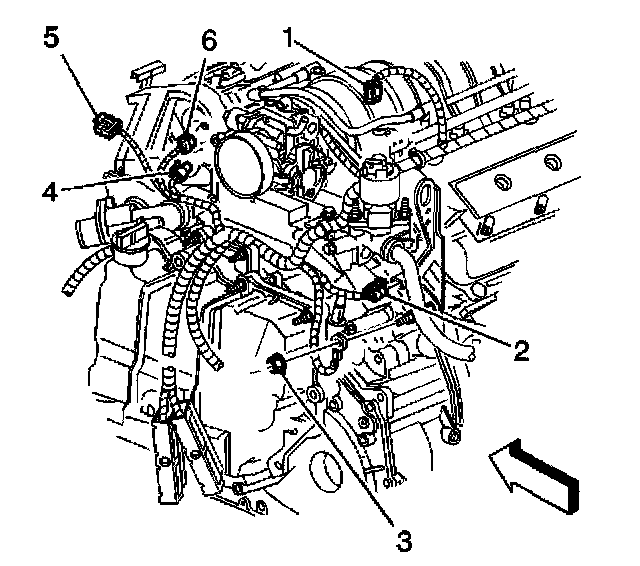 5
6
1
4
2
3