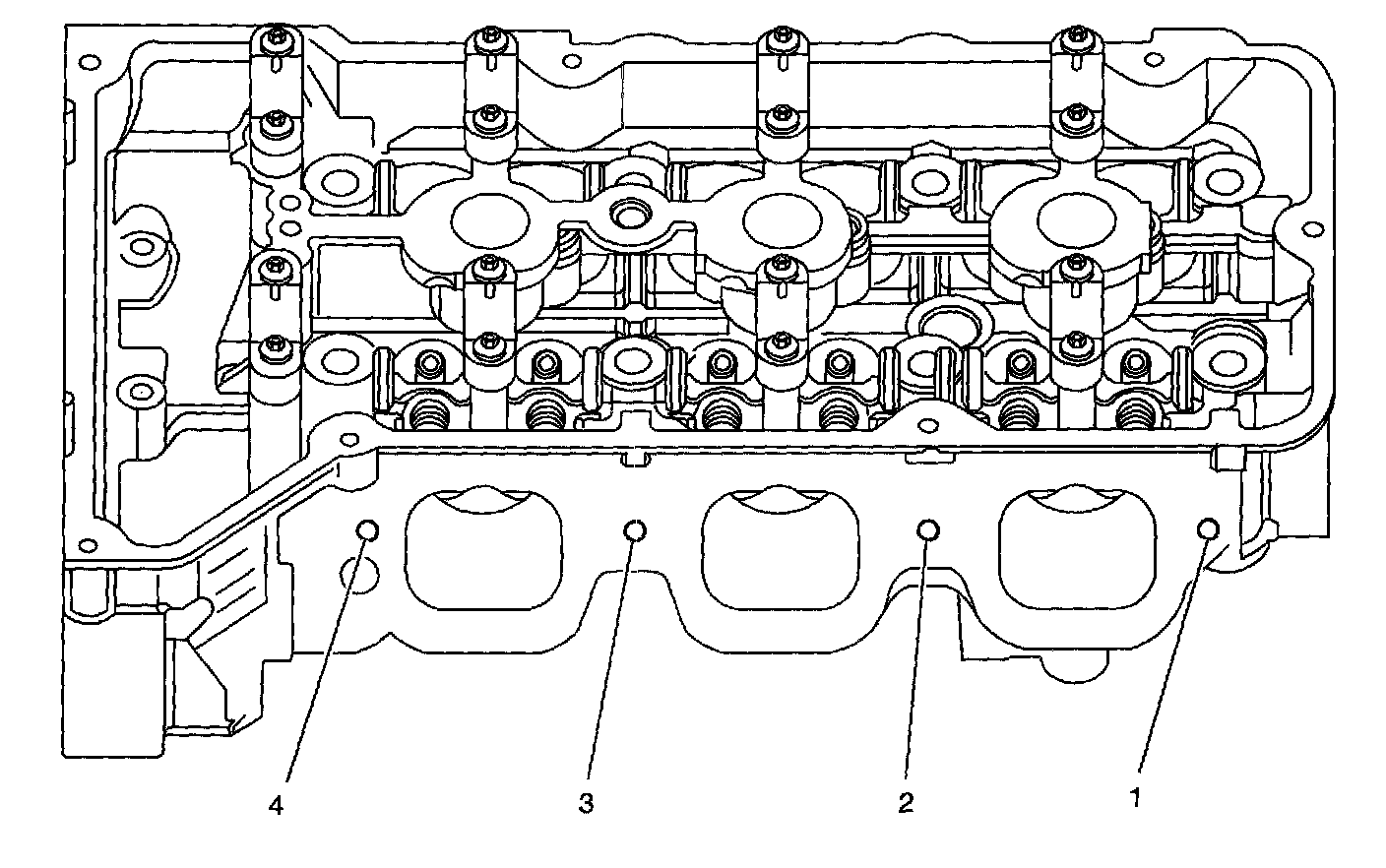 4
3
2
1