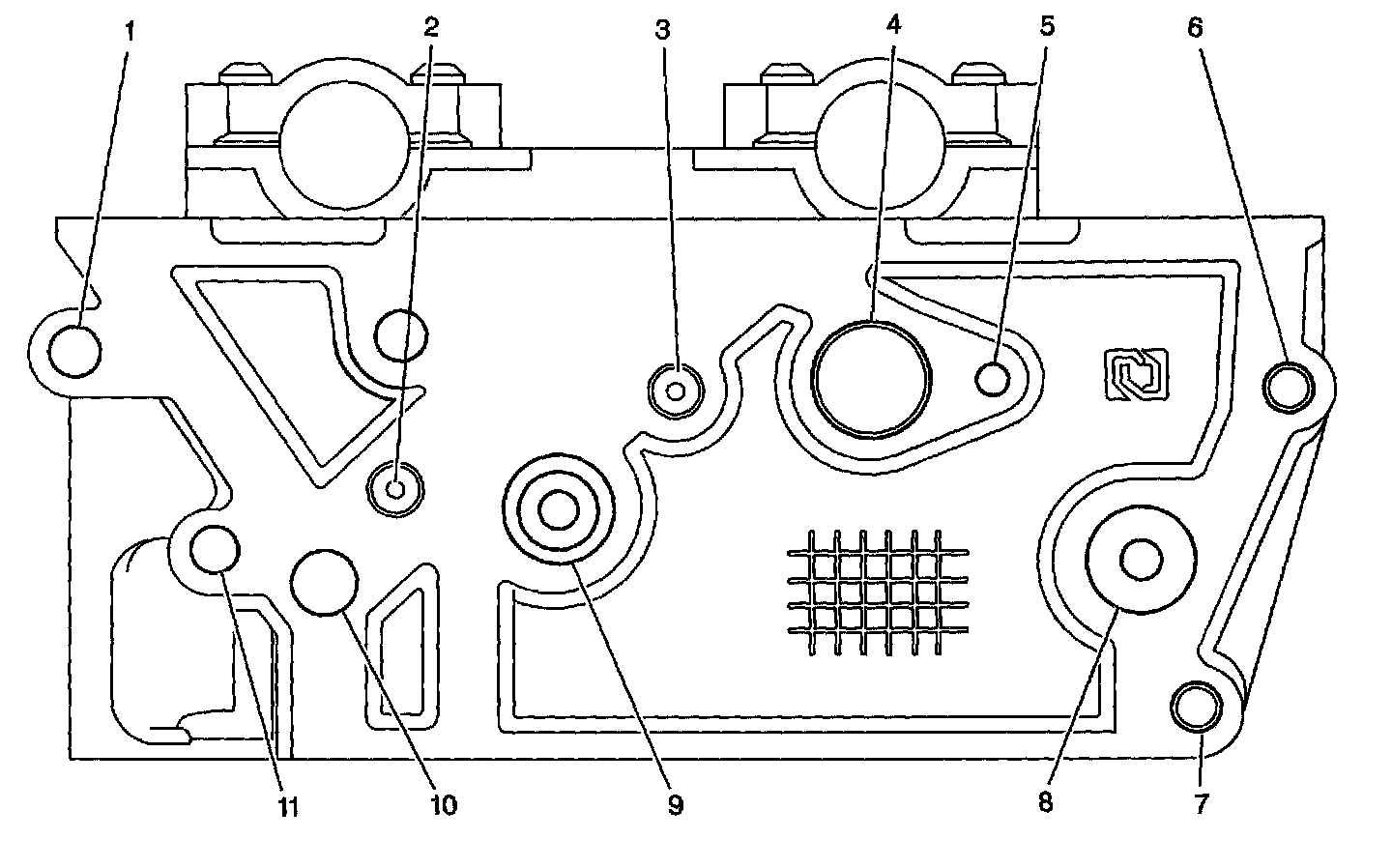 1
2
3
4
5
6
11
10
9
8
7