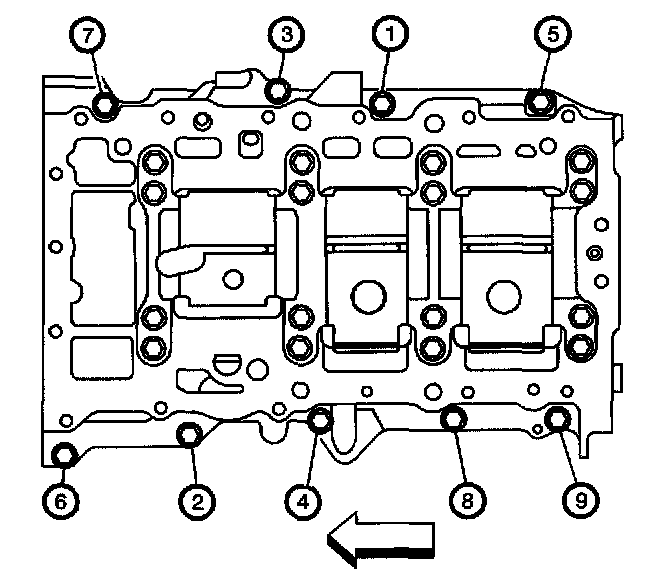 7
3
1
5
6
2
4
8
9