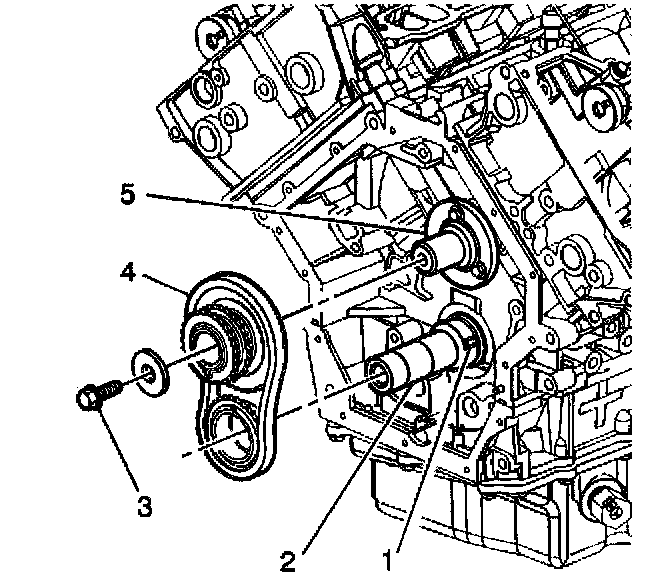 5
4
3
2
1