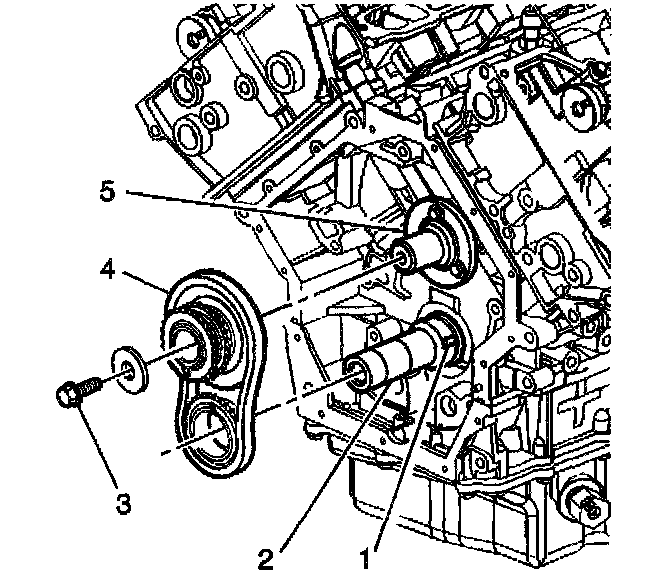 5
4
3
2
1