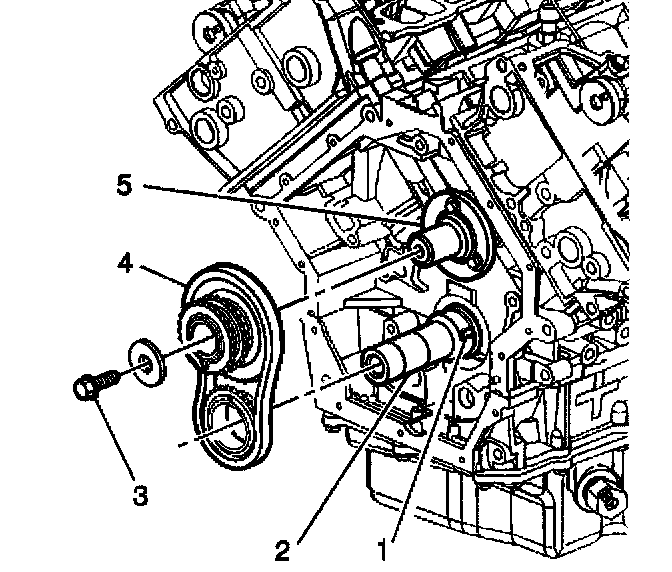 5
4
3
2
1