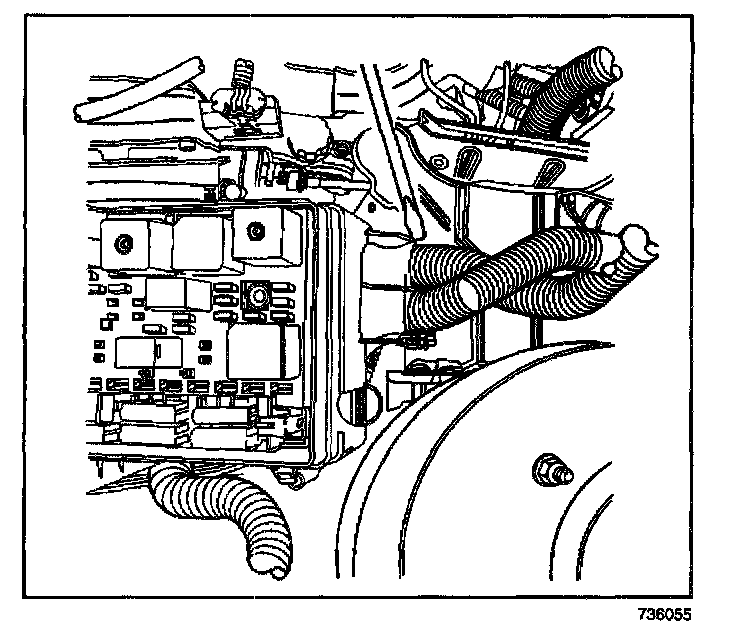 736055