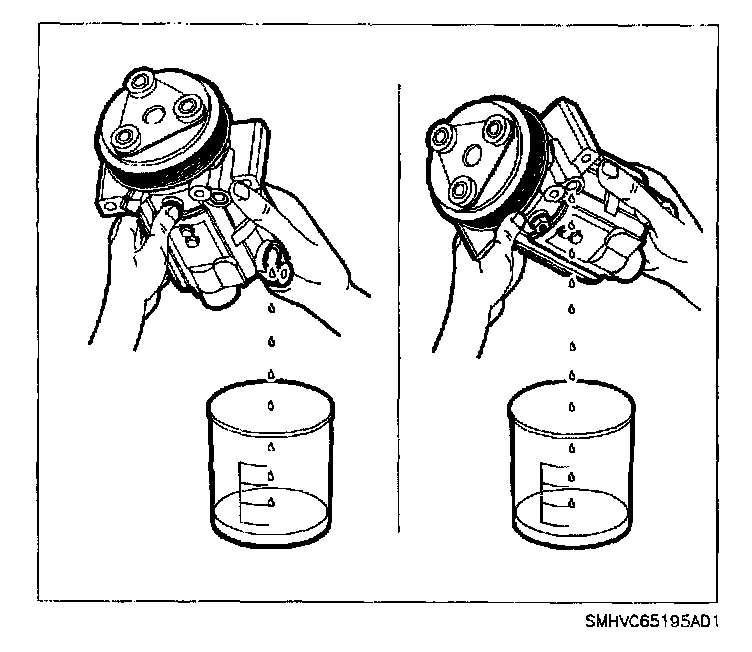 SMHVC65195AD1