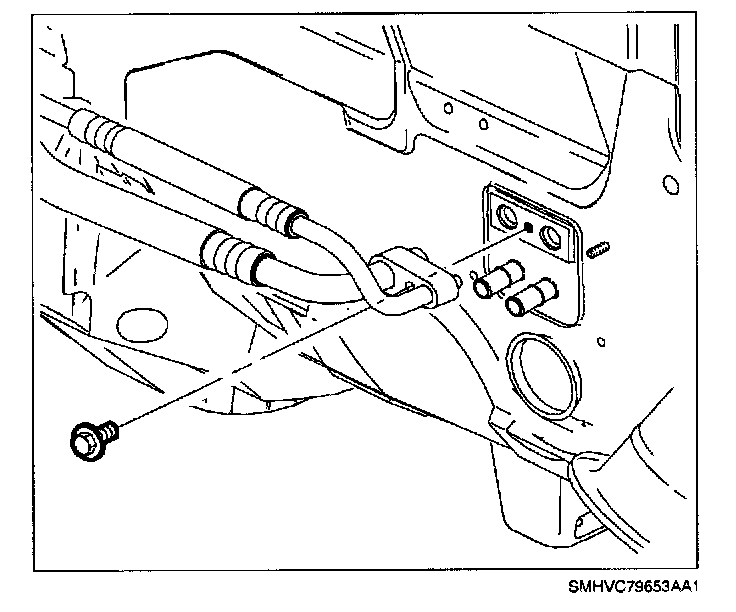 SMHVC79653AA1