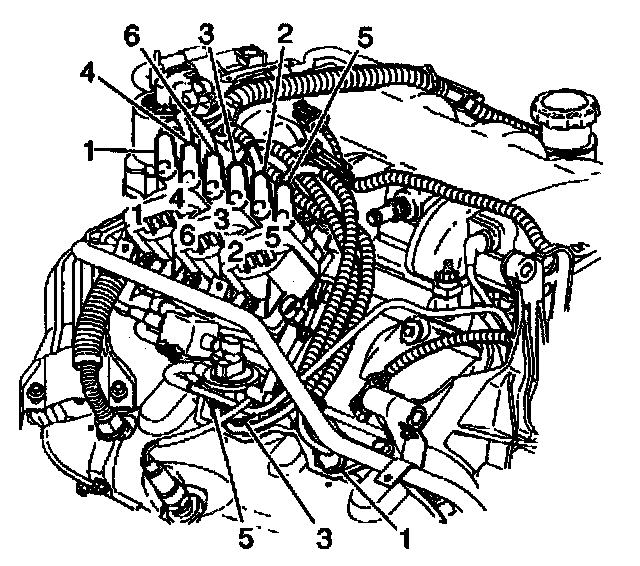 6 3 2 5
4
1
4
1 3 5
6
2
5 3 1