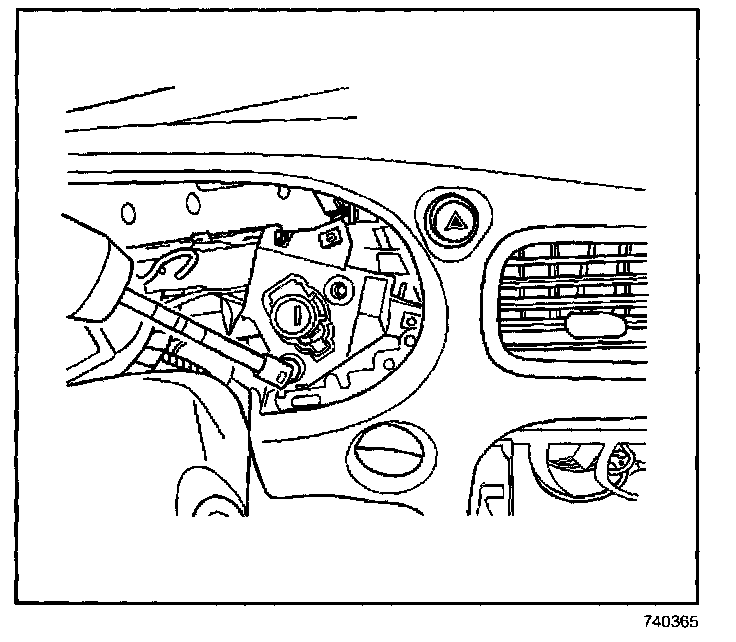 740365