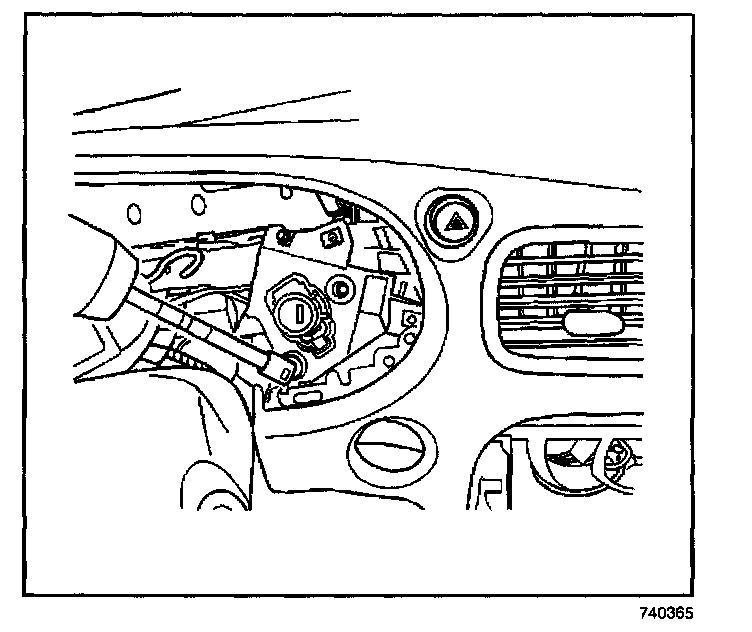 740365