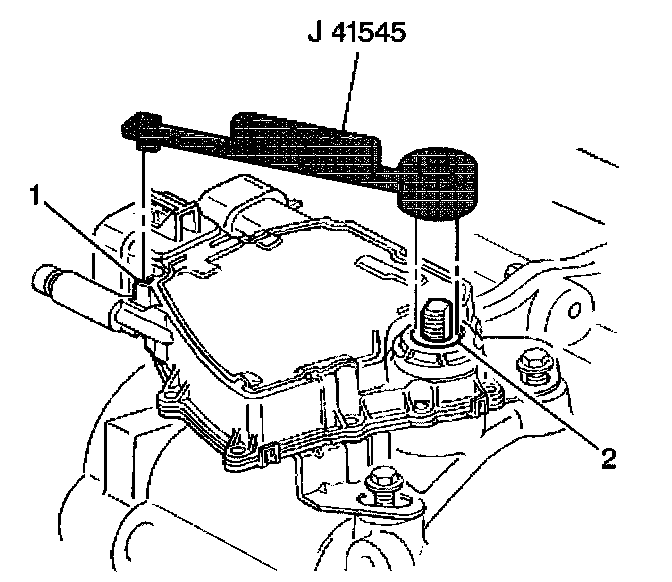 J 41545

1

2