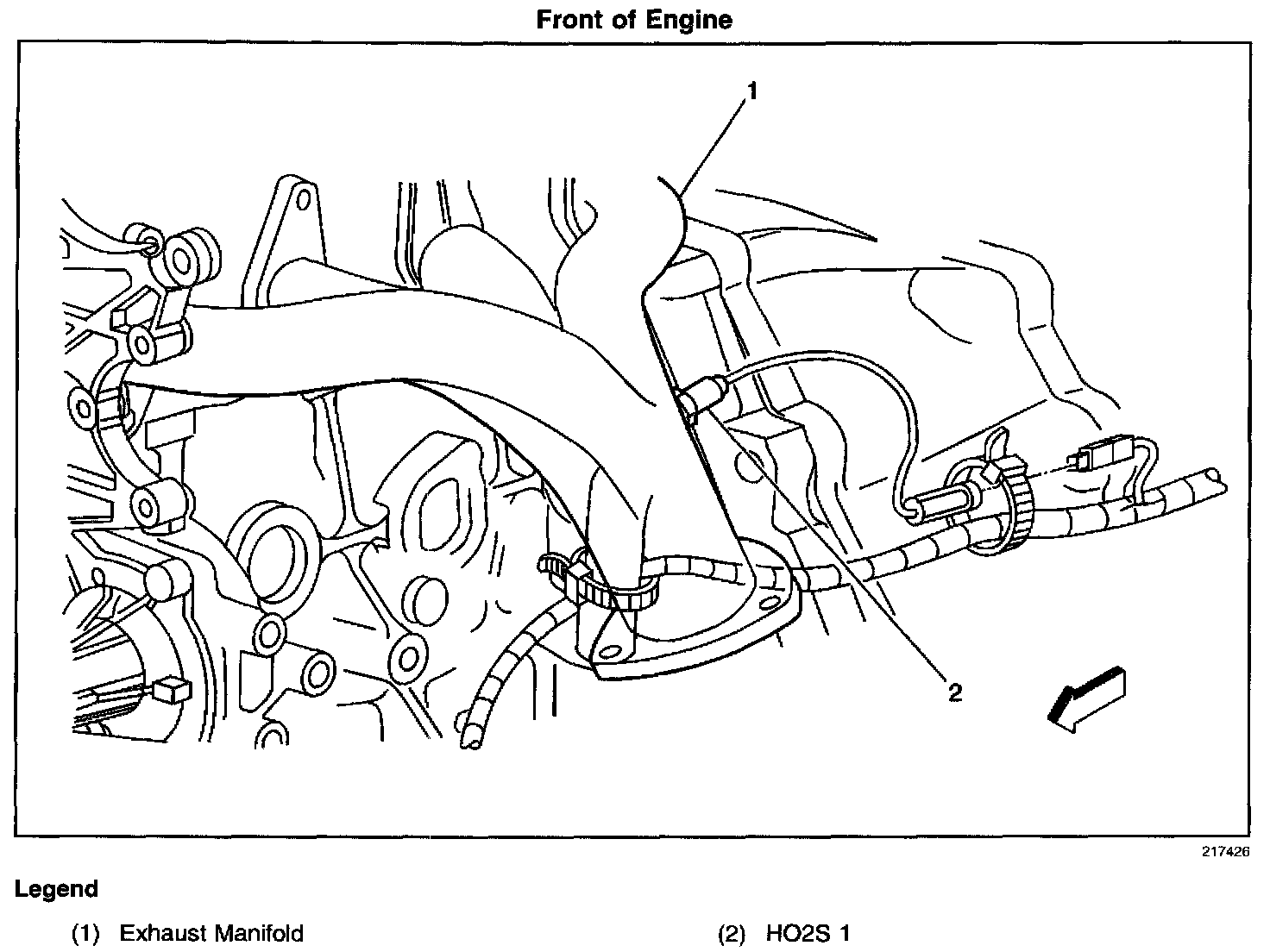 Front of Engine

1

2

217426

Legend

(1) Exhaust Manifold

(2) HO2S 1