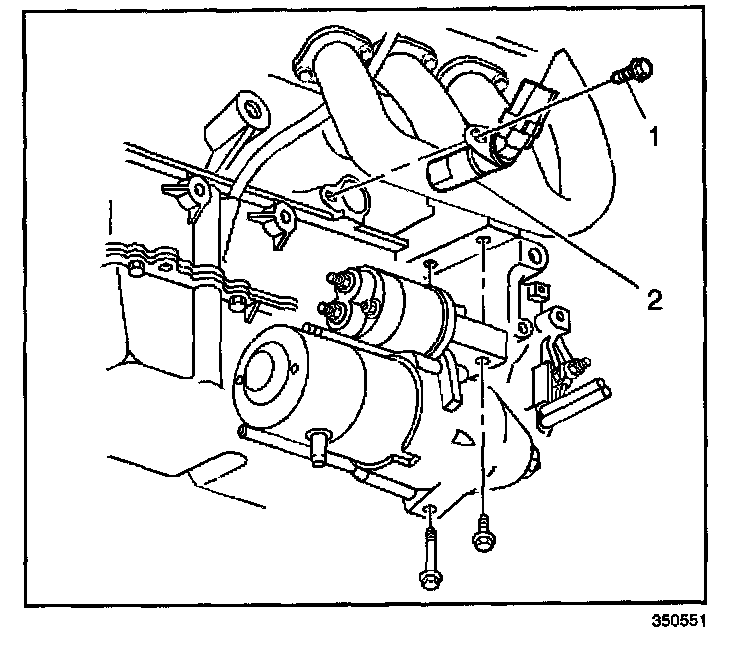 1
2
350551