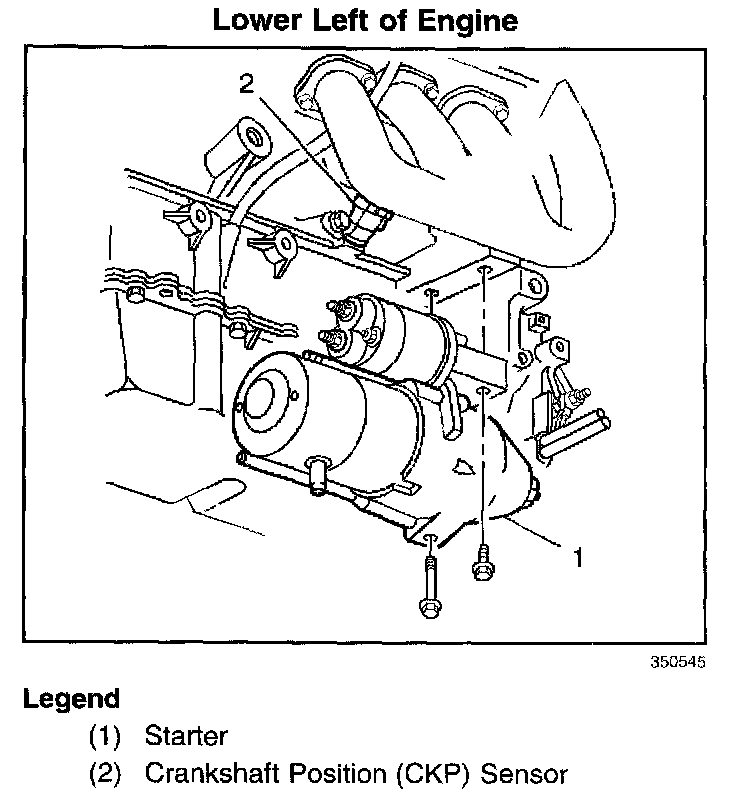 Lower Left of Engine

2

1

350545

Legend

(1) Starter

(2) Crankshaft Position (CKP) Sensor