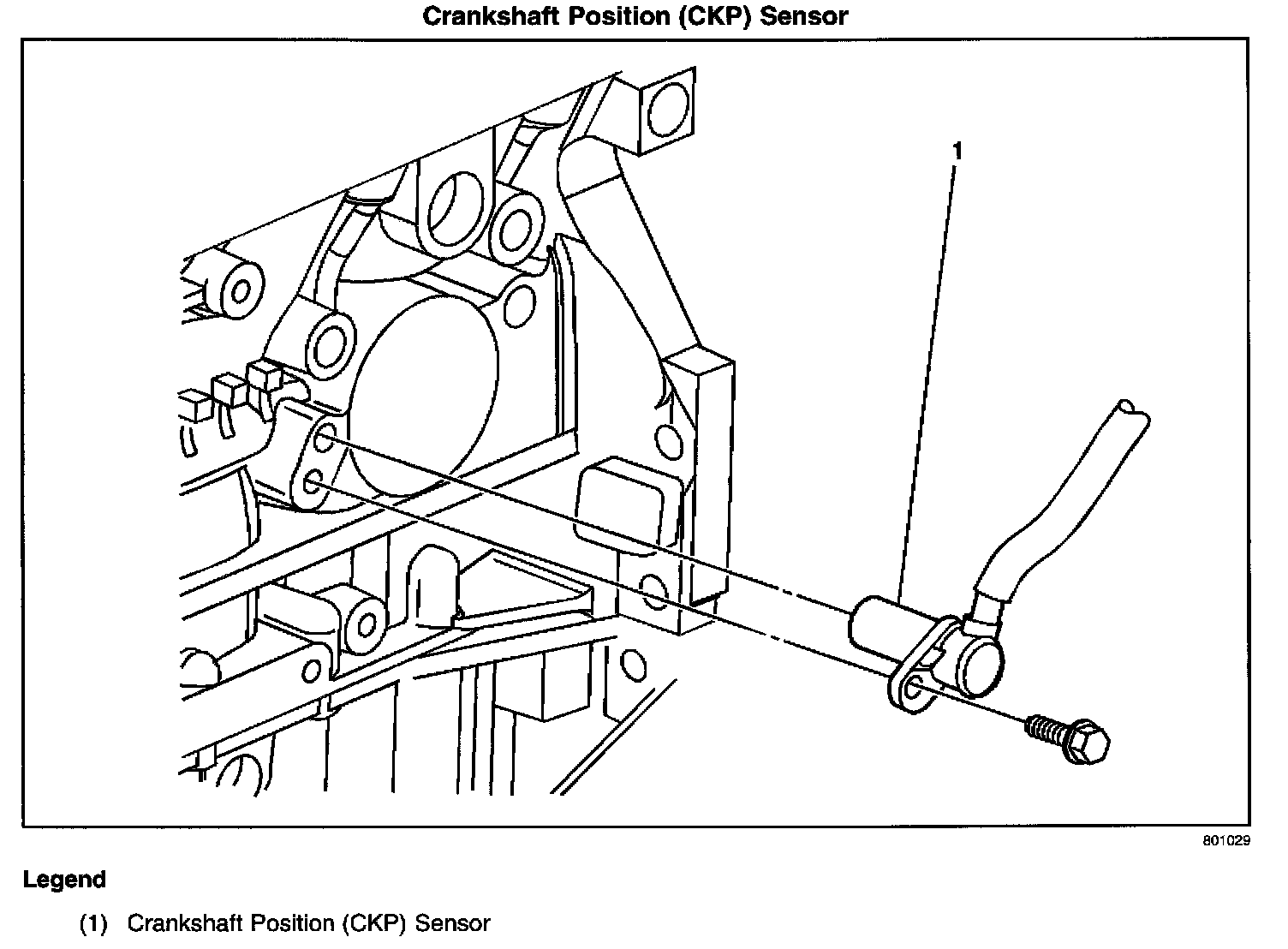 Crankshaft Position (CKP) Sensor

1

801029

Legend

(1) Crankshaft Position (CKP) Sensor