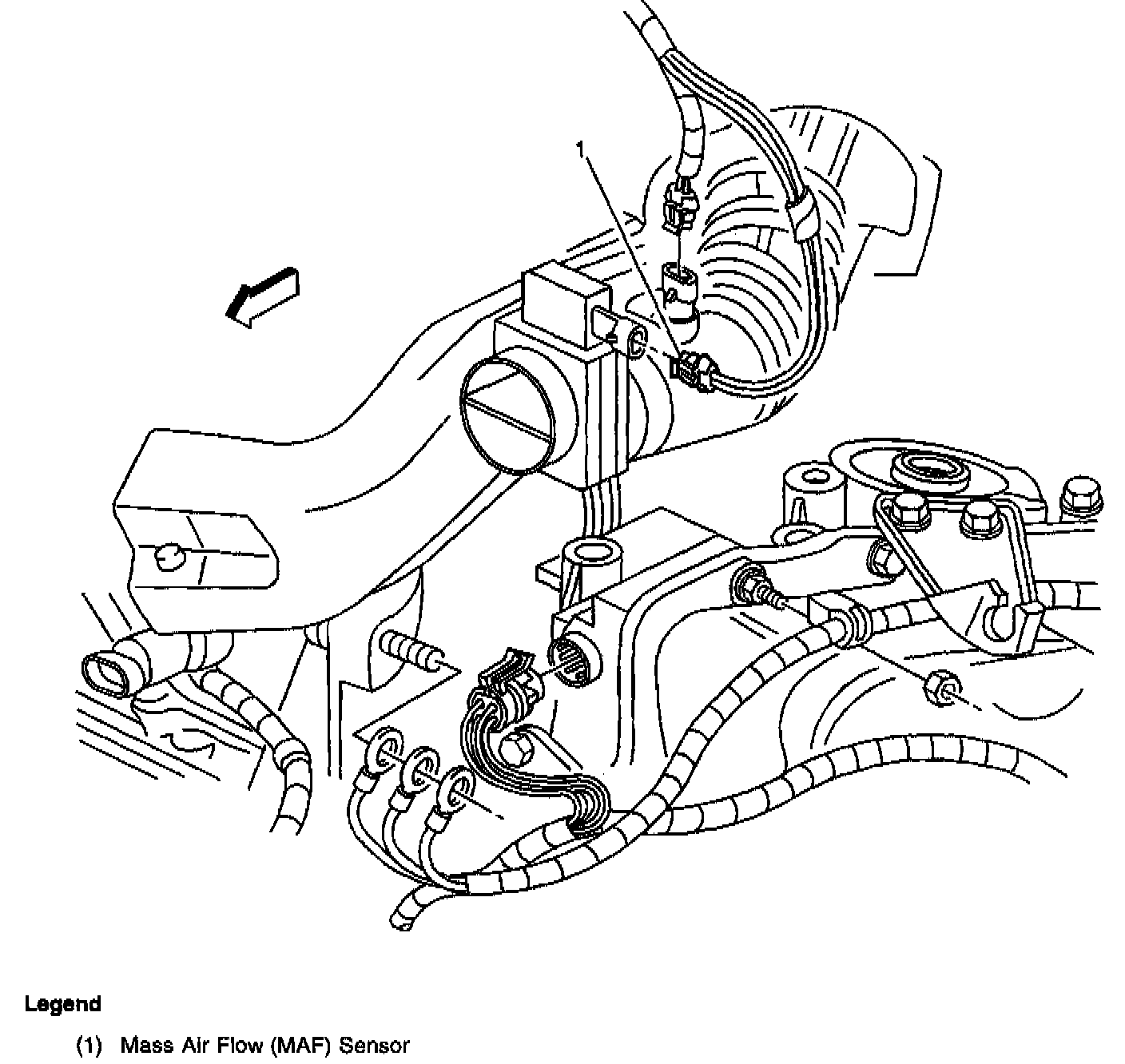 1

Legend

(1) Mass Air Flow (MAF) Sensor