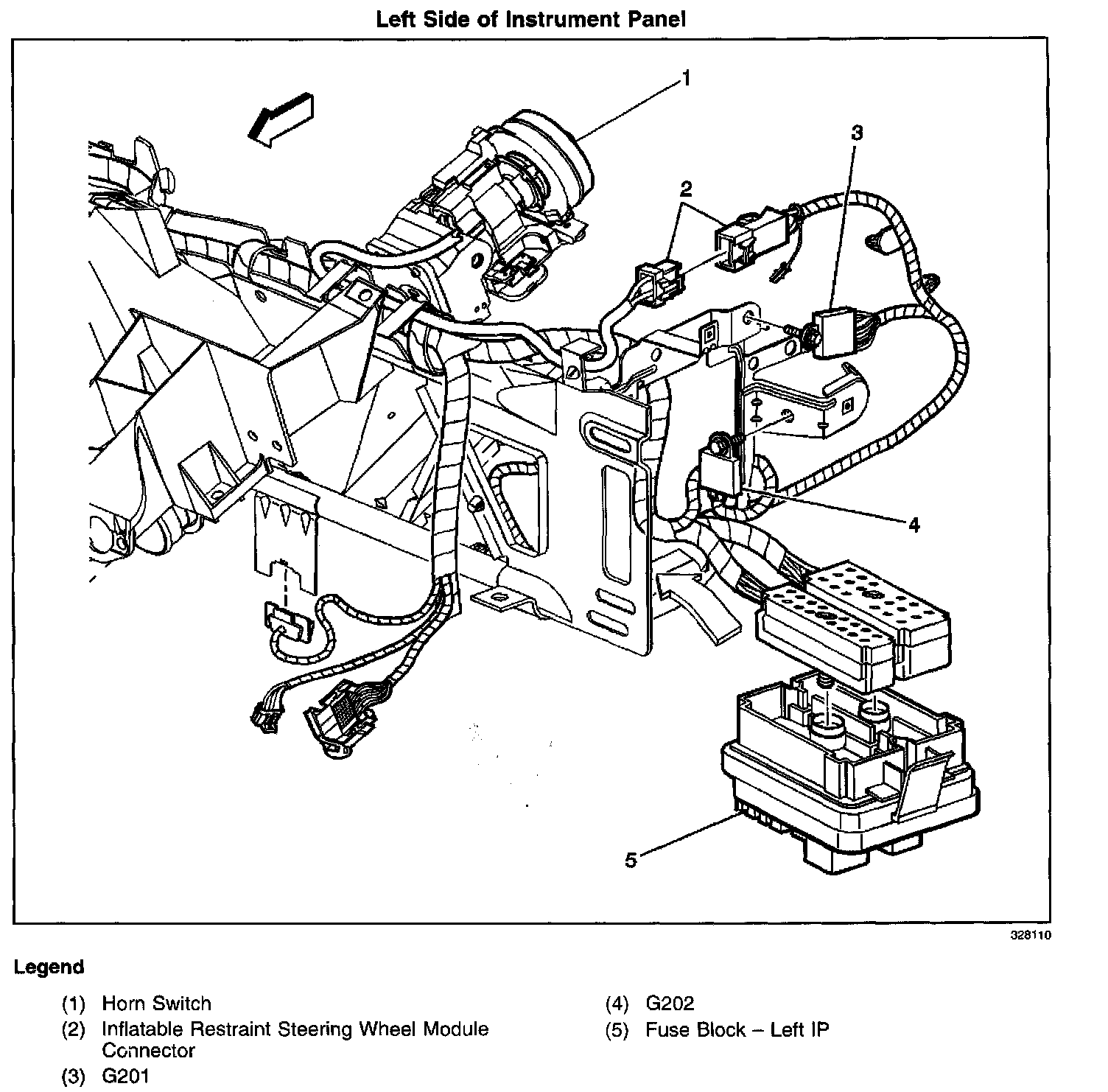 Left Side of Instrument Panel

1

2

3

4

5

328110

Legend

(1) Horn Switch
(2) Inflatable Restraint Steering Wheel Module Connector
(3) G201

(4) G202
(5) Fuse Block – Left IP