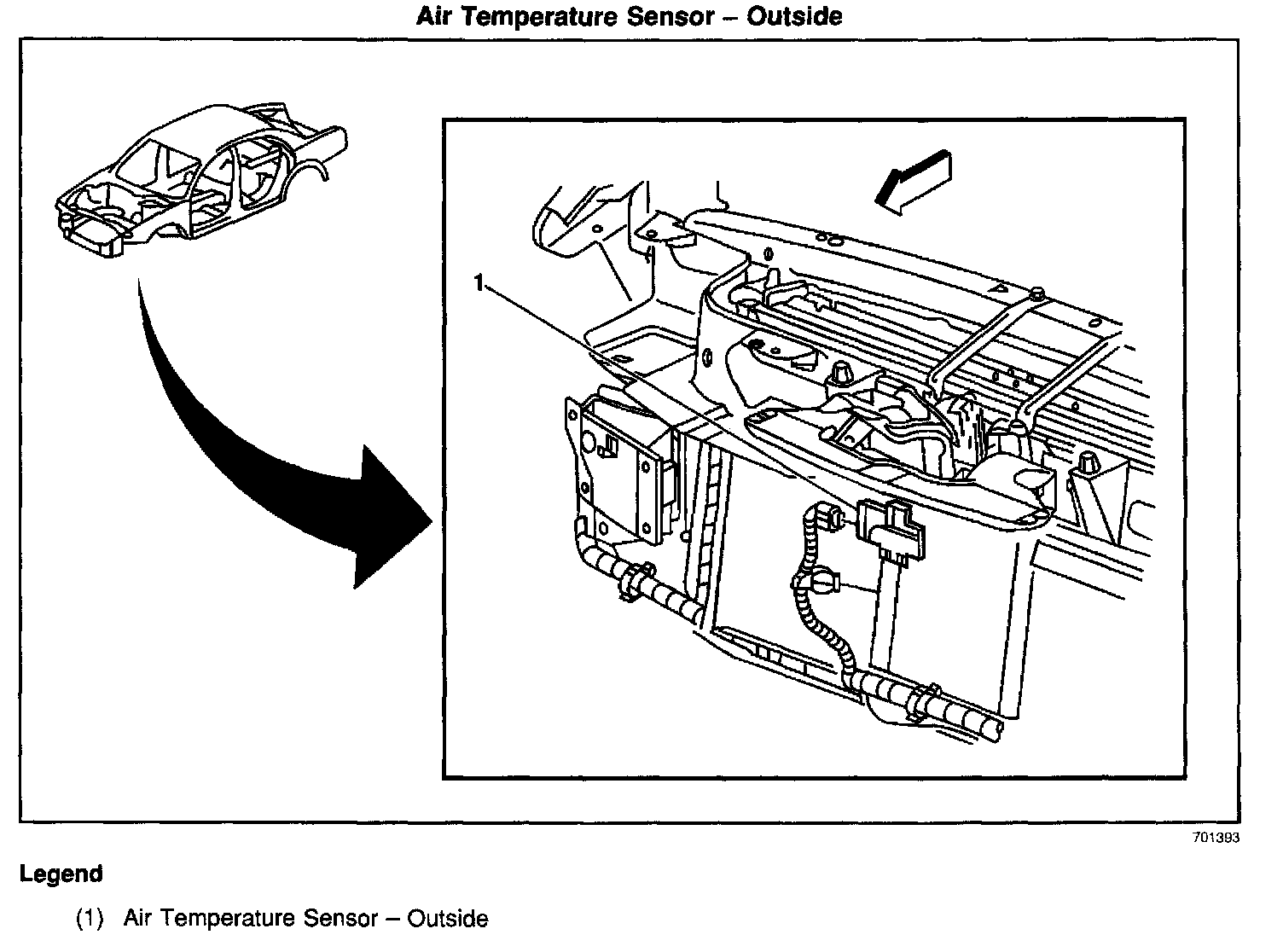 Air Temperature Sensor – Outside

1

701393

Legend

(1) Air Temperature Sensor – Outside