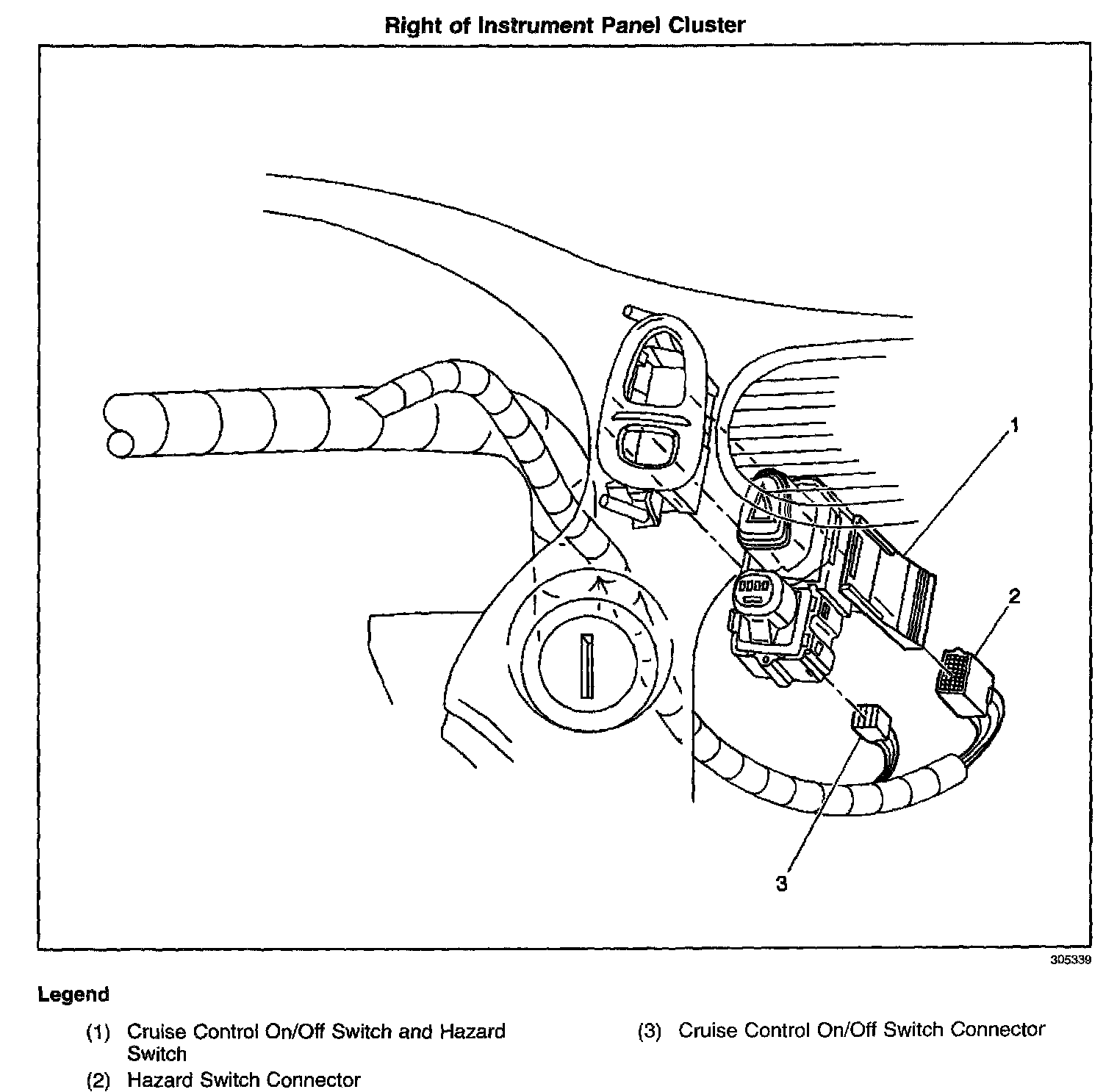 Right of Instrument Panel Cluster

1

2

3

305339

Legend

(1) Cruise Control On/Off Switch and Hazard Switch

(2) Hazard Switch Connector

(3) Cruise Control On/Off Switch Connector