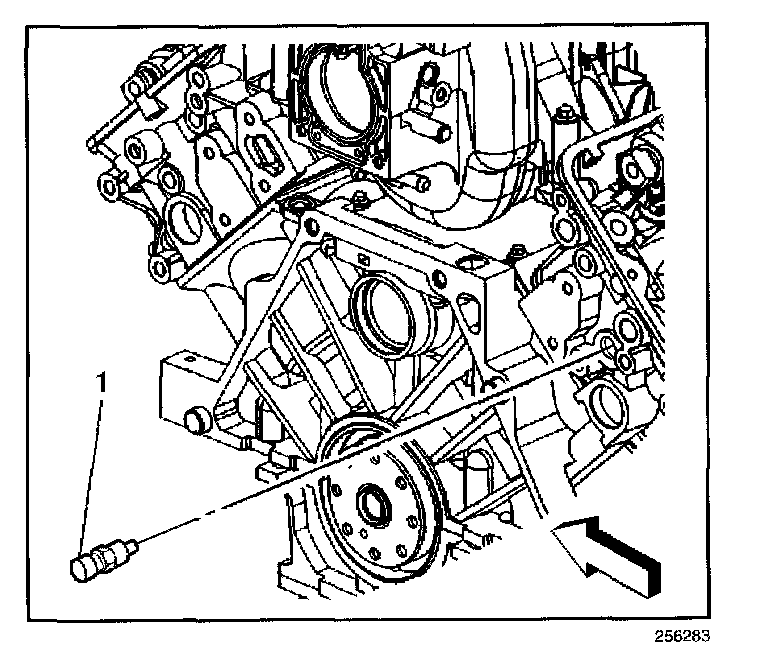 1

256283