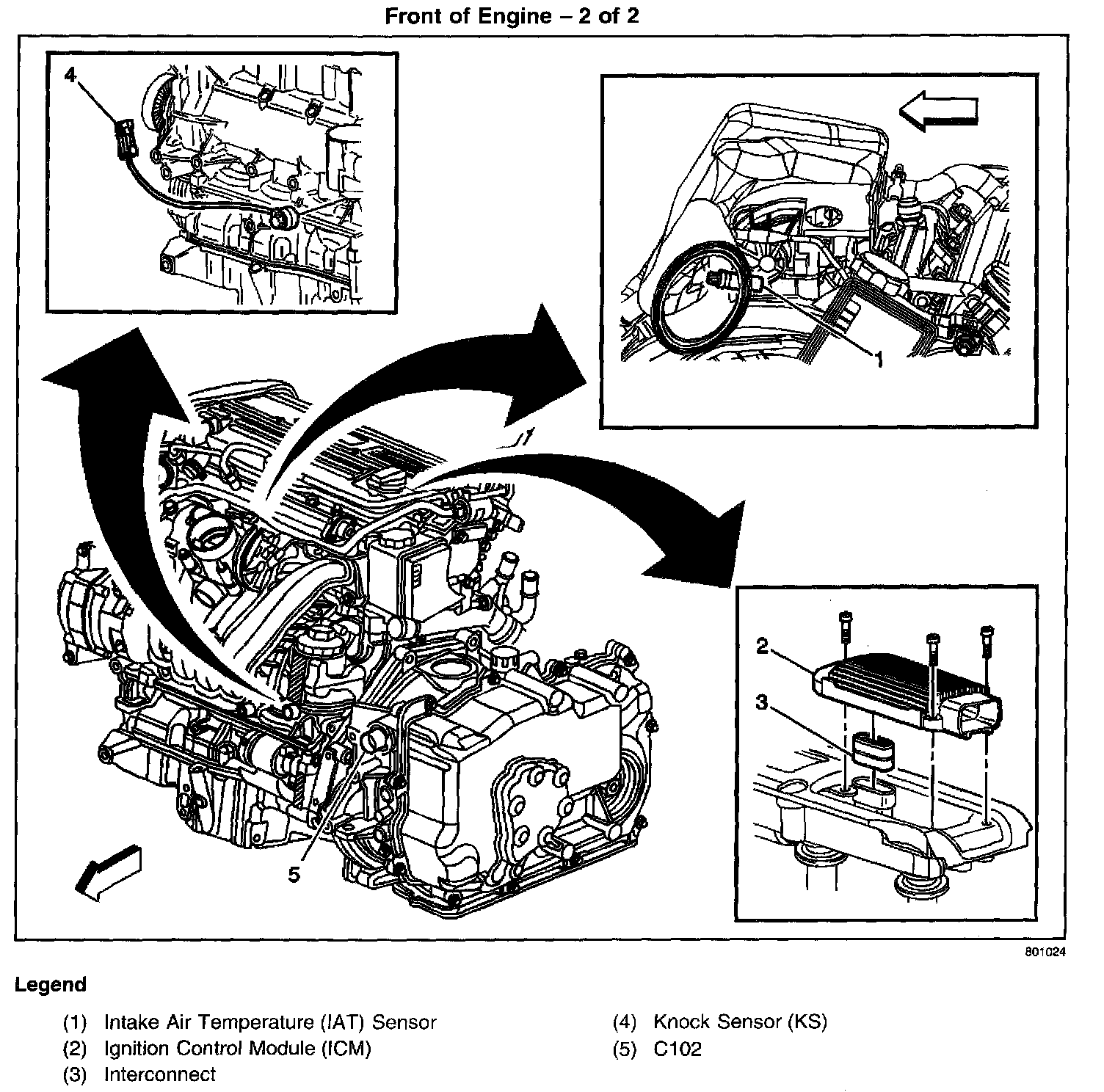 Front of Engine – 2 of 2

4

1

2

3

5

801024

Legend

(1) Intake Air Temperature (IAT) Sensor
(2) Ignition Control Module (ICM)
(3) Interconnect

(4) Knock Sensor (KS)
(5) C102