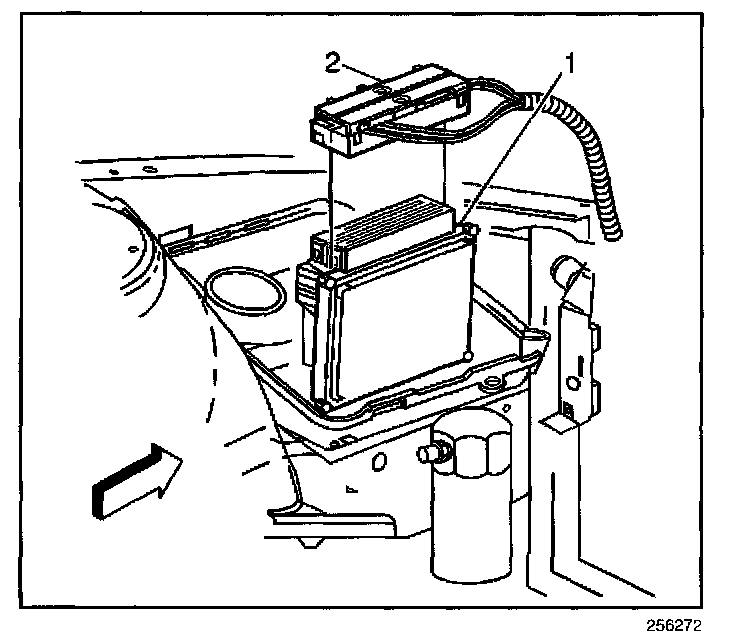 2
1
256272