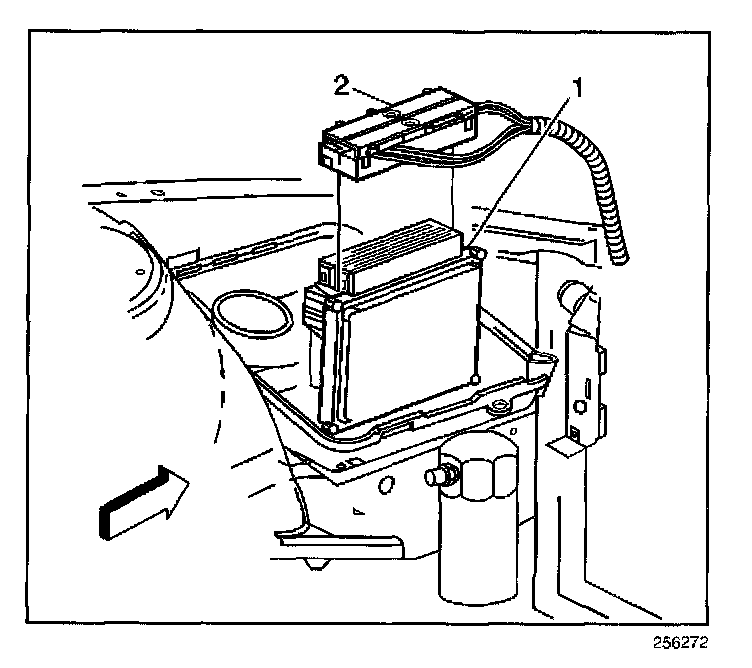 2
1
256272