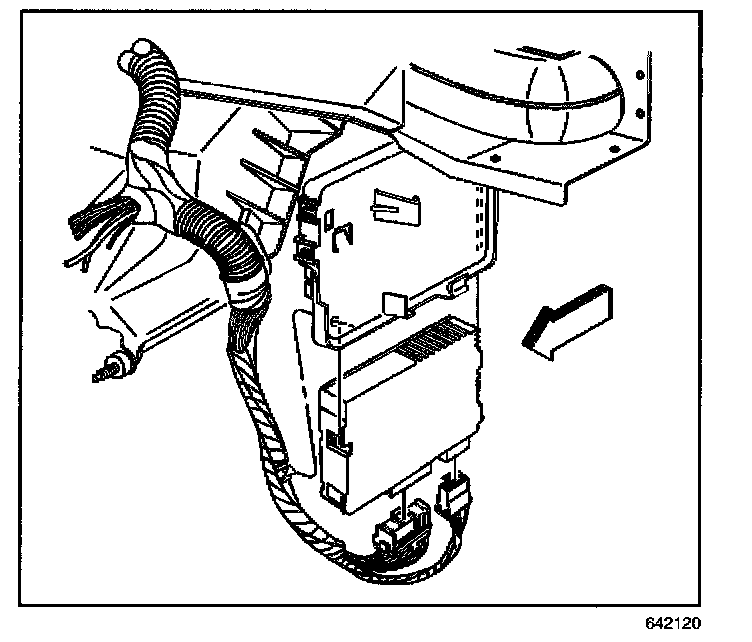 642120