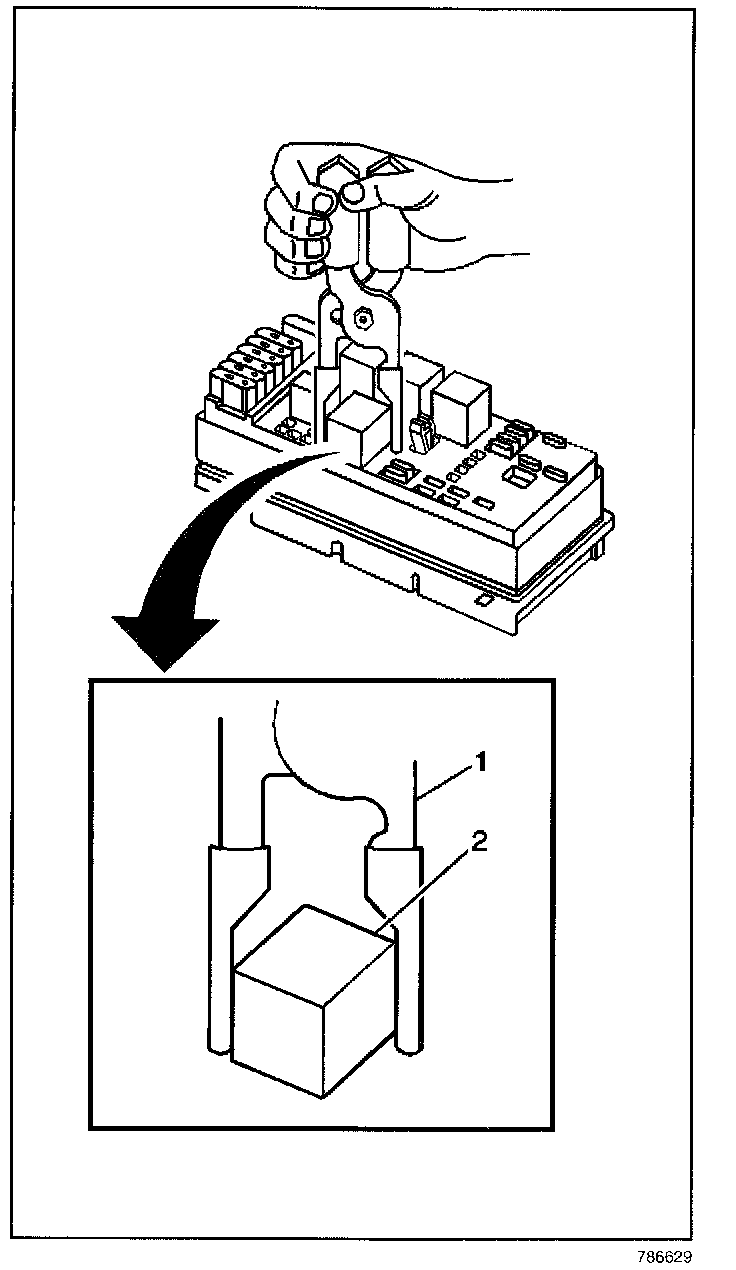 1
2
786629