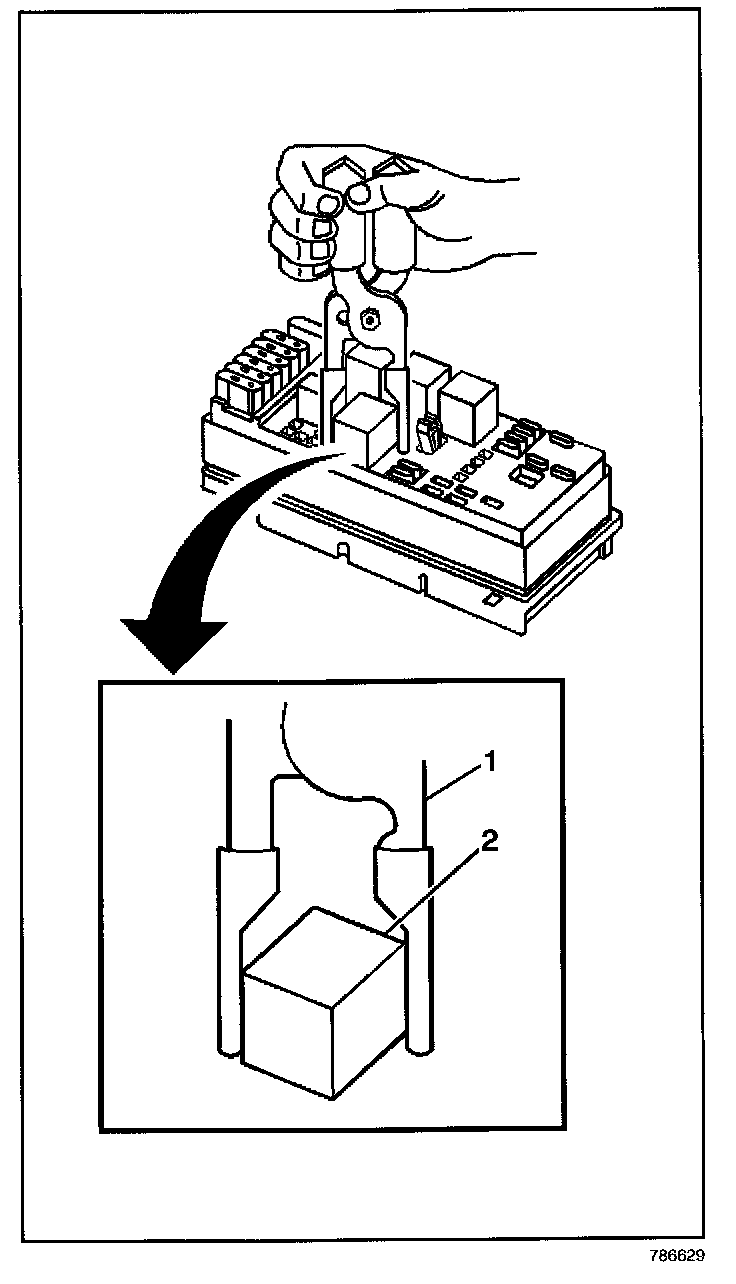 1

2

786629