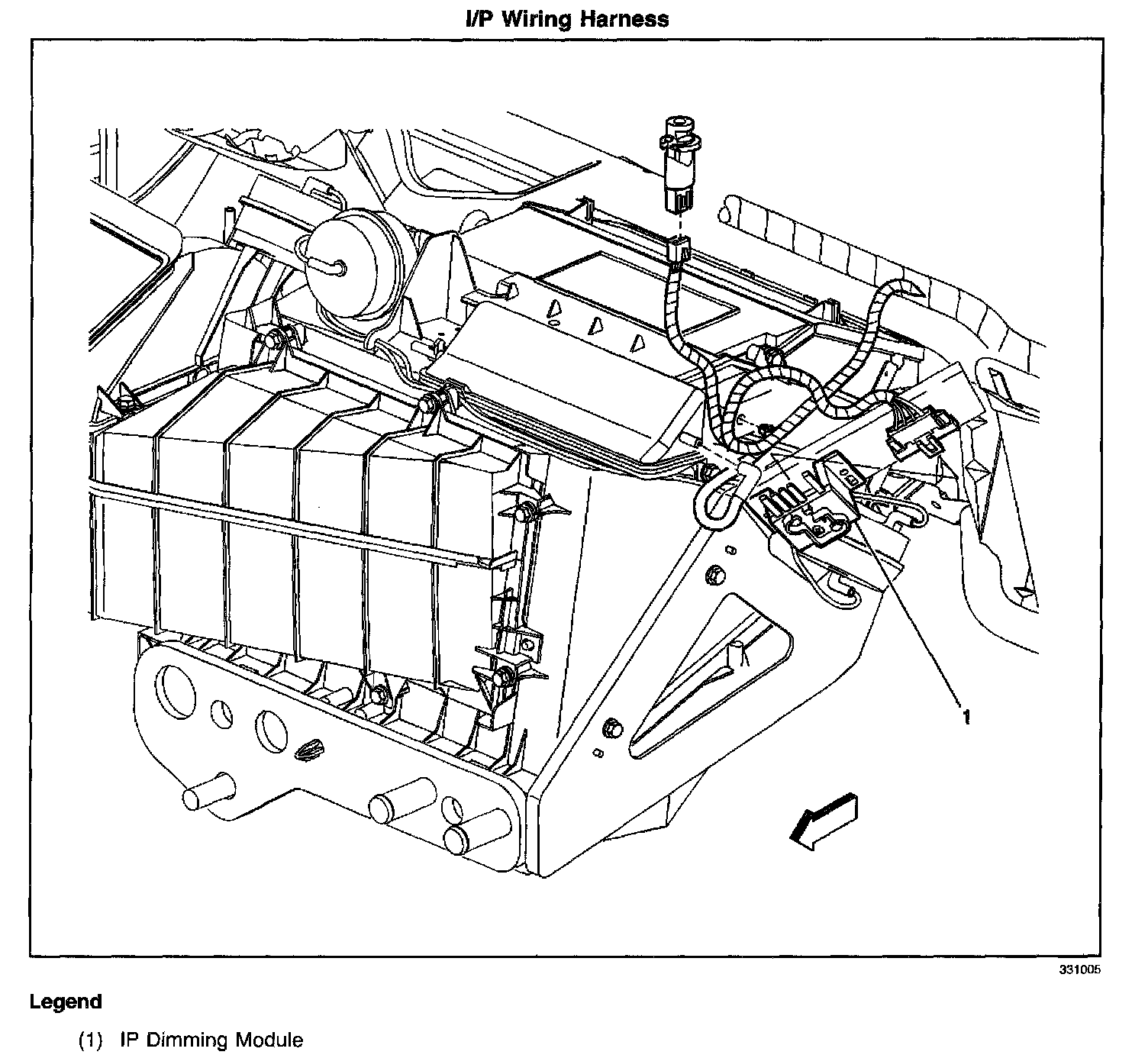 I/P Wiring Harness

1

331005

Legend

(1) IP Dimming Module