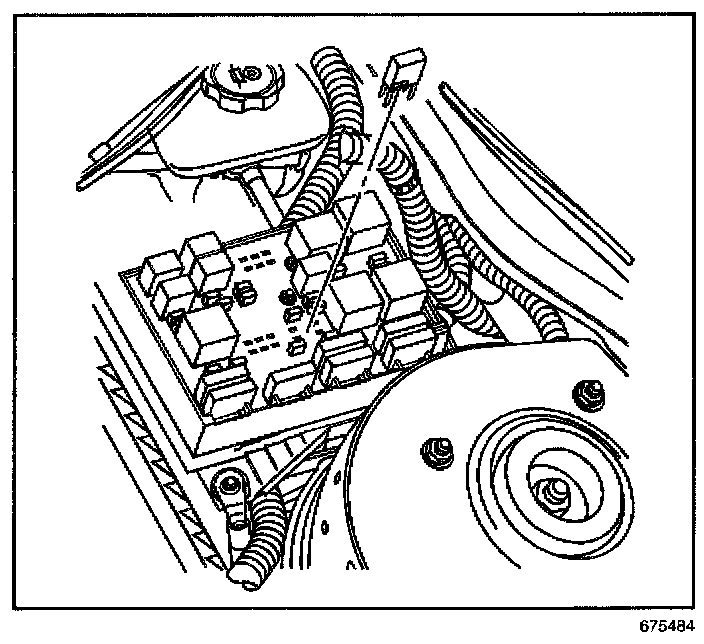 675484