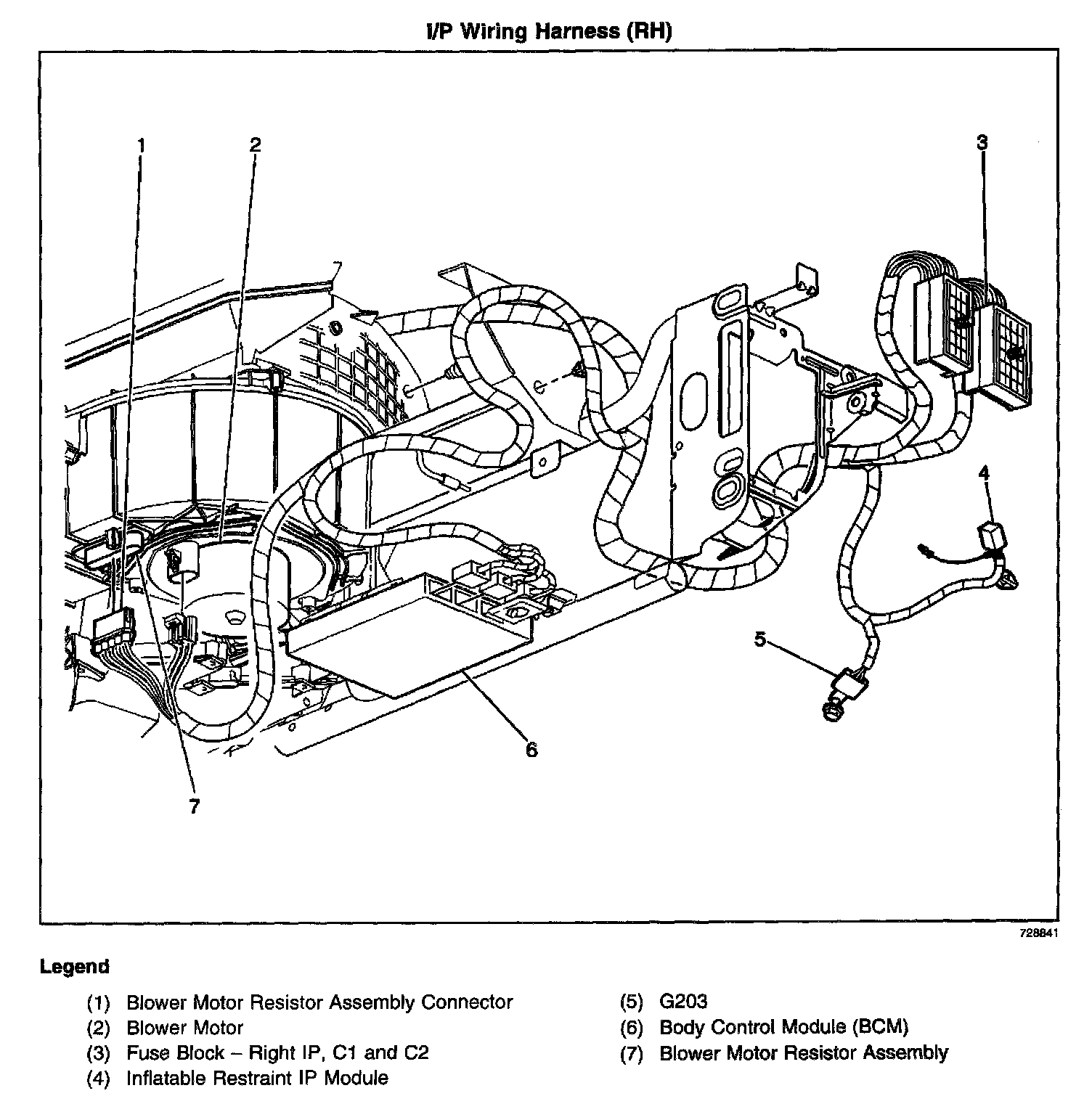 I/P Wiring Harness (RH)

1
2
3
4
5
6
7

728841

Legend

(1) Blower Motor Resistor Assembly Connector
(2) Blower Motor
(3) Fuse Block – Right IP, C1 and C2
(4) Inflatable Restraint IP Module

(5) G203
(6) Body Control Module (BCM)
(7) Blower Motor Resistor Assembly